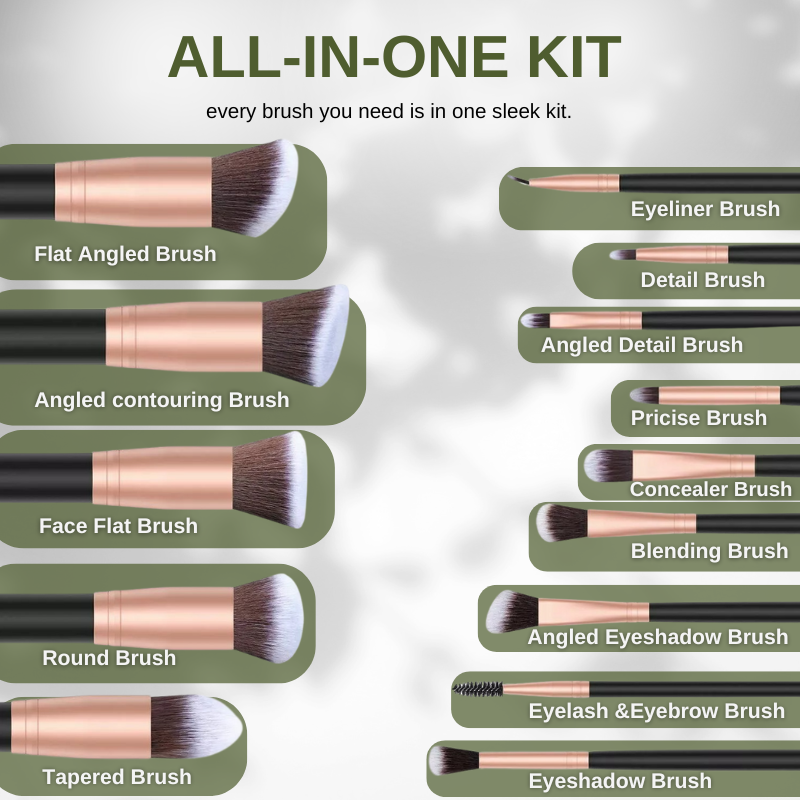 ALL-IN-ONE KIT

every brush you need is in one sleek kit.

Flat Angled Brush

Angled contouring Brush

Face Flat Brush

Round Brush

Tapered Brush

Eyeliner Brush

Detail Brush

Angled Detail Brush

Pricise Brush

Concealer Brush

Blending Brush

Angled Eyeshadow Brush

Eyelash &Eyebrow Brush

Eyeshadow Brush