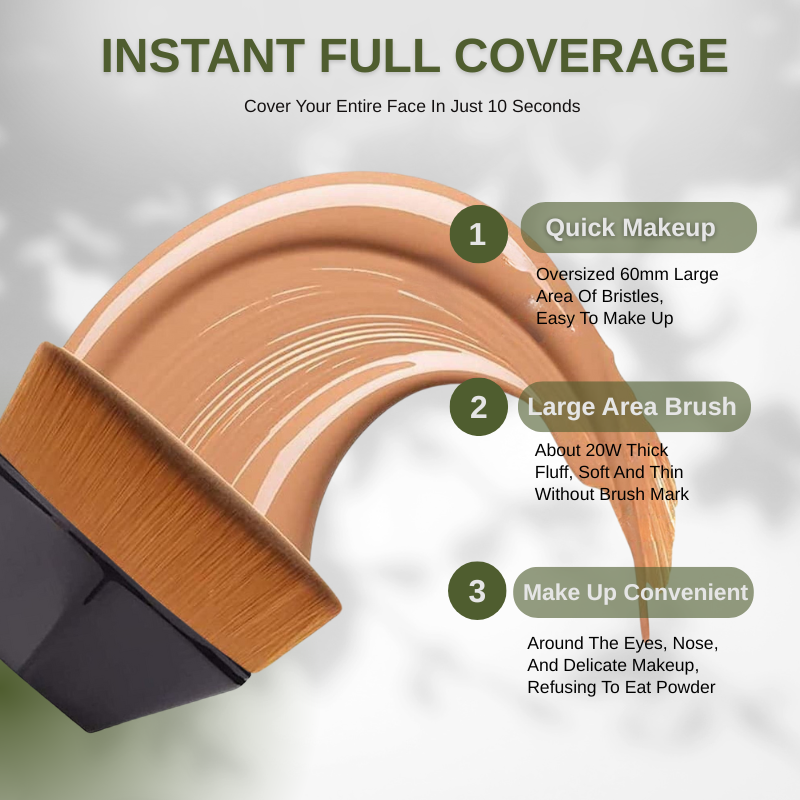 INSTANT FULL COVERAGE

Cover Your Entire Face In Just 10 Seconds

1 Quick Makeup

Oversized 60mm Large Area Of Bristles, Easy To Make Up

2 Large Area Brush

About 20W Thick Fluff, Soft And Thin Without Brush Mark

3 Make Up Convenient

Around The Eyes, Nose, And Delicate Makeup, Refusing To Eat Powder