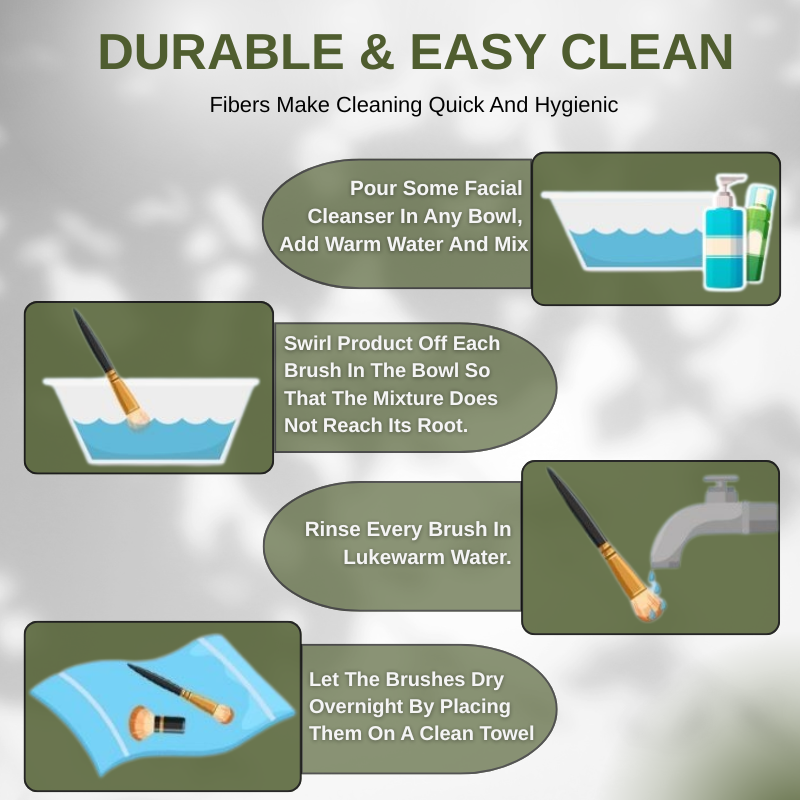 DURABLE & EASY CLEAN

Fibers Make Cleaning Quick And Hygienic

Pour Some Facial Cleanser In Any Bowl, Add Warm Water And Mix

Swirl Product Off Each Brush In The Bowl So That The Mixture Does Not Reach Its Root.

Rinse Every Brush In Lukewarm Water.

Let The Brushes Dry Overnight By Placing Them On A Clean Towel