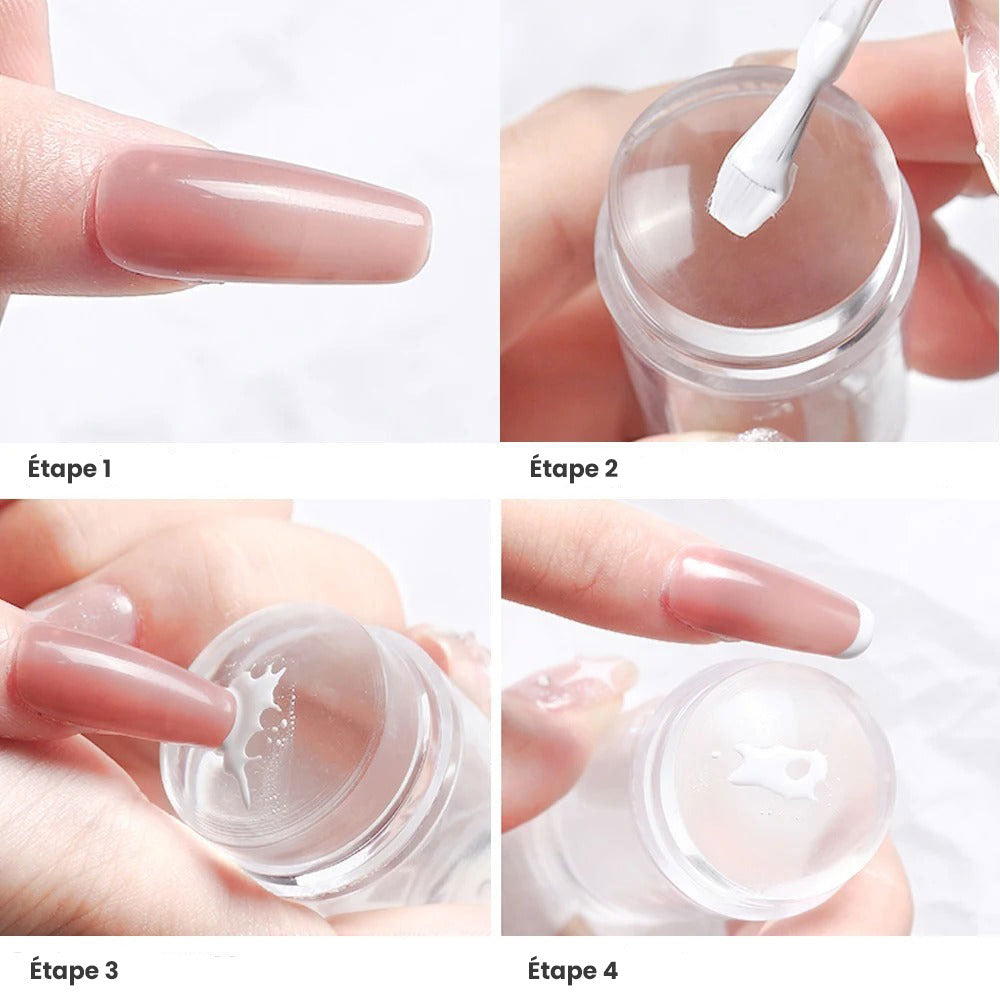 Étape 1

Étape 2

Étape 3

Étape 4